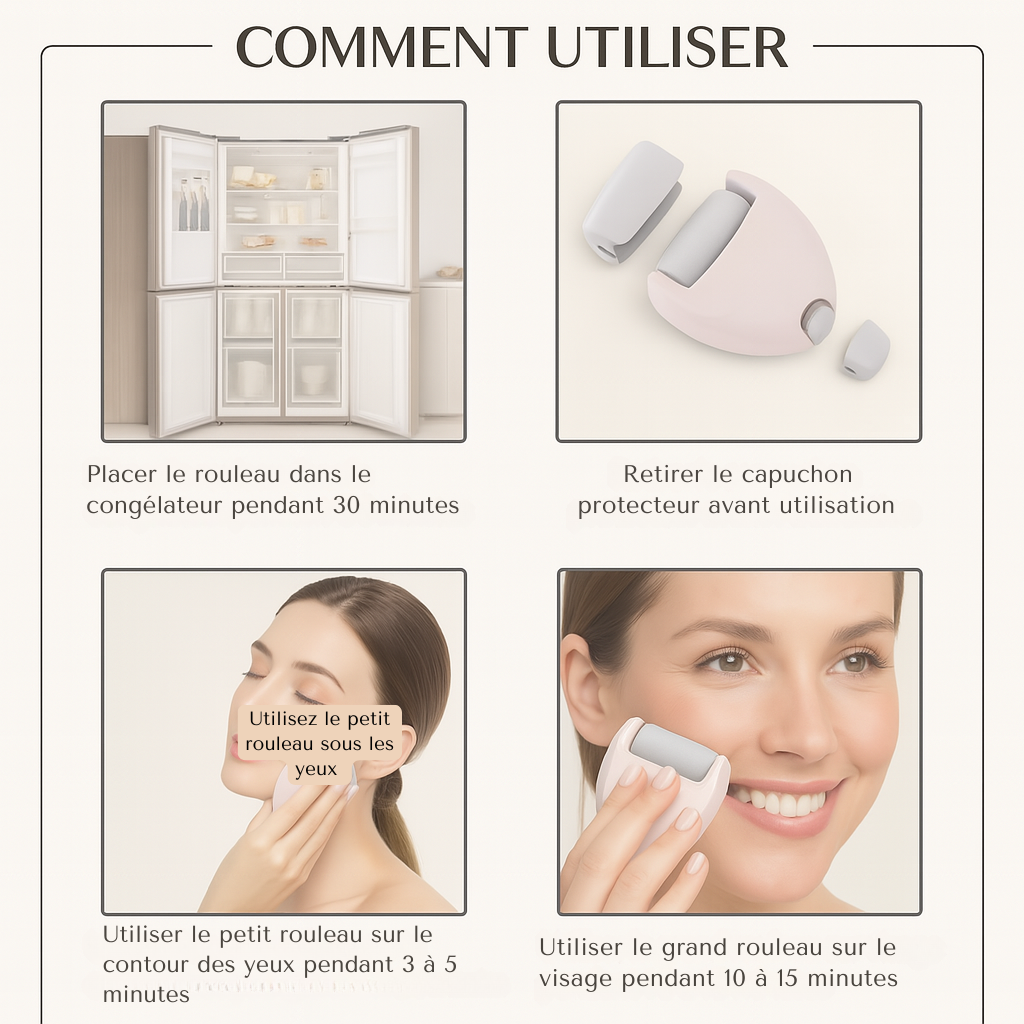 COMMENT UTILISER

Placer le rouleau dans le congélateur pendant 30 minutes

Retirer le capuchon protecteur avant utilisation

Utilisez le petit rouleau sous les yeux

Utiliser le petit rouleau sur le contour des yeux pendant 3 à 5 minutes

Utiliser le grand rouleau sur le visage pendant 10 à 15 minutes